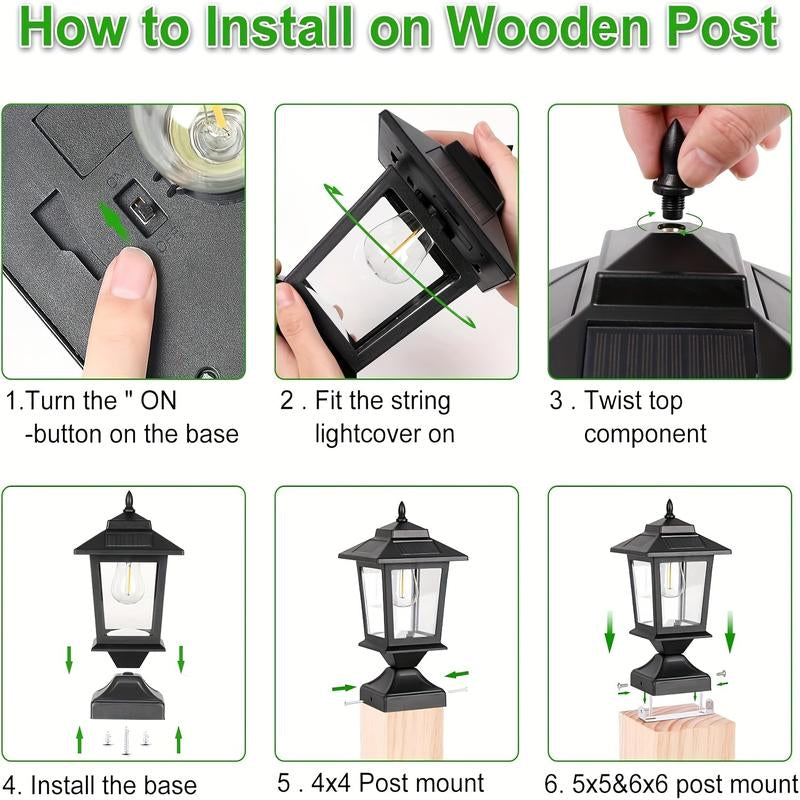 How to Install on Wooden Post

ON

OFF

1.Turn the " ON -button on the base

2 . Fit the string lightcover on

3 . Twist top component

4. Install the base

5 . 4x4 Post mount

6. 5x5&6x6 post mount